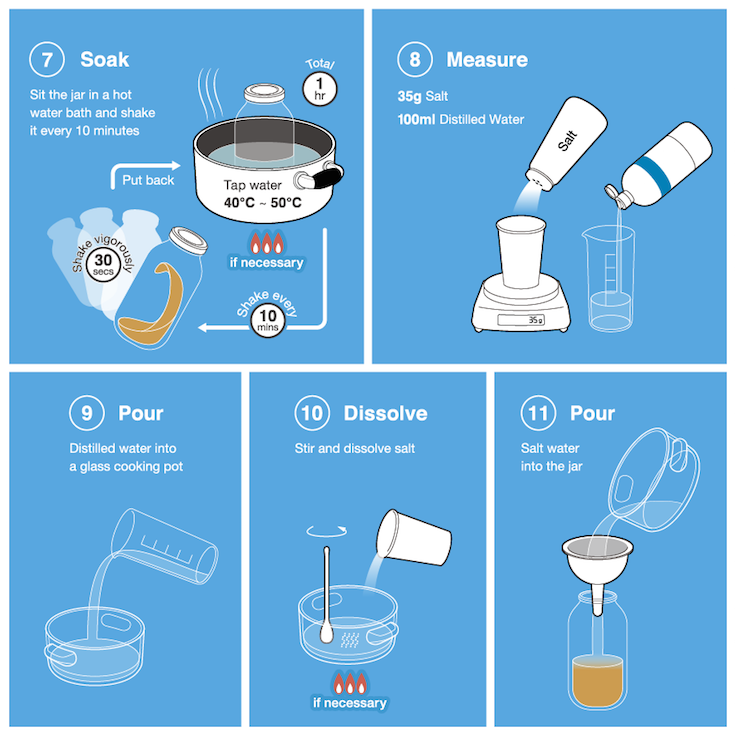 7 Soak

Sit the jar in a hot water bath and shake it every 10 minutes

Total 1 hr

Put back

Tap water
40°C ~ 50°C

if necessary

Shake vigorously 30 secs

Shake every 10 mins

8 Measure

35g Salt
100ml Distilled Water

Salt

35g

9 Pour

Distilled water into a glass cooking pot

10 Dissolve

Stir and dissolve salt

if necessary

11 Pour

Salt water into the jar